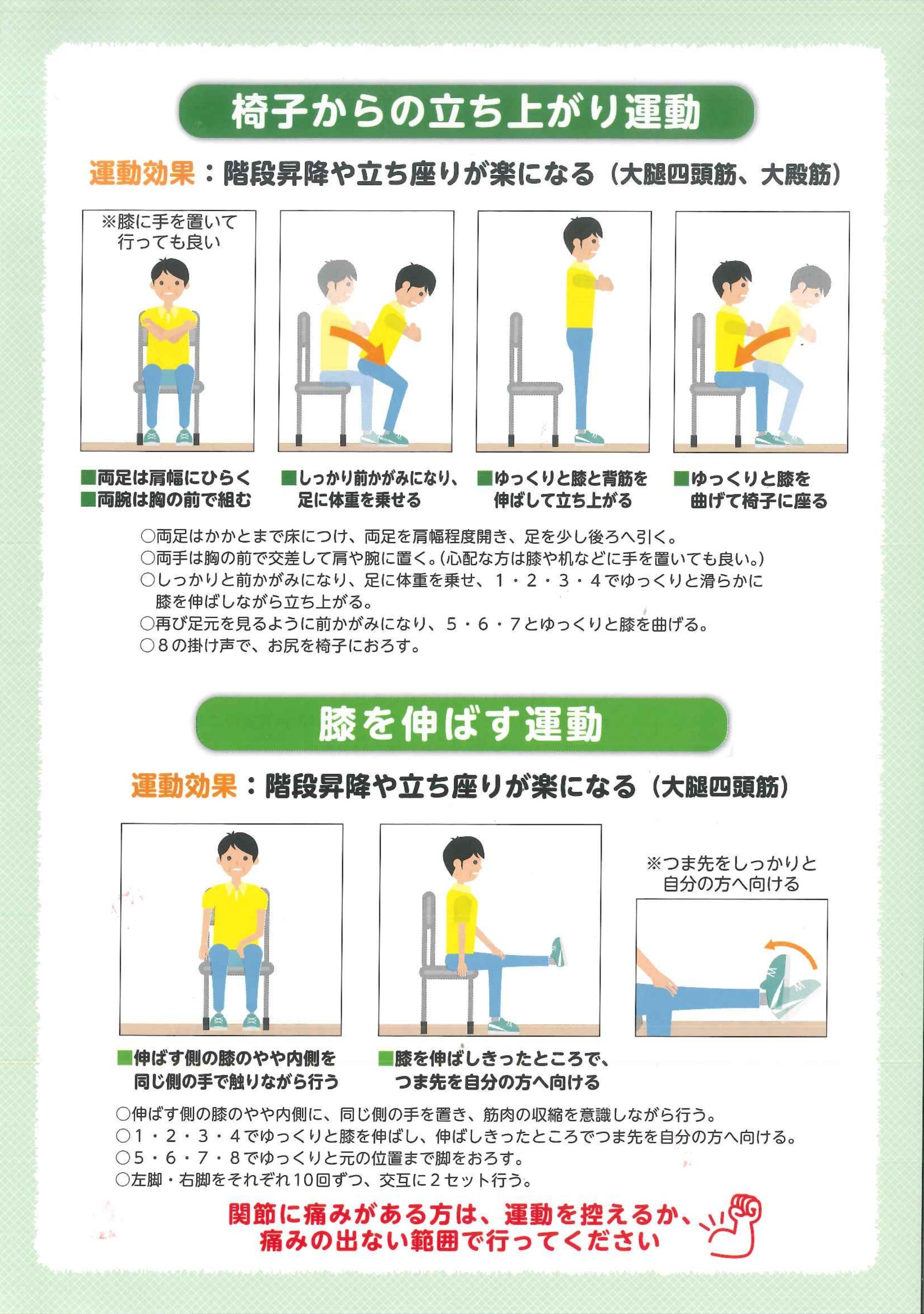 椅子からの立ち上がり運動

運動効果：階段昇降や立ち座りが楽になる（大腿四頭筋、大殿筋）

※膝に手を置いて行っても良い

■両足は肩幅にひらく
■両腕は胸の前で組む

■しっかり前かがみになり、足に体重を乗せる

■ゆっくりと膝と背筋を伸ばして立ち上がる

■ゆっくりと膝を曲げて椅子に座る

○両足はかかとまで床につけ、両足を肩幅程度開き、足を少し後ろへ引く。
○両手は胸の前で交差して肩や腕に置く。（心配な方は膝や机などに手を置いても良い。）
○しっかりと前かがみになり、足に体重を乗せ、１・２・３・４でゆっくりと滑らかに膝を伸ばしながら立ち上がる。
○再び足元を見るように前かがみになり、５・６・７とゆっくりと膝を曲げる。
○８の掛け声で、お尻を椅子におろす。

膝を伸ばす運動

運動効果：階段昇降や立ち座りが楽になる（大腿四頭筋）

※つま先をしっかりと自分の方へ向ける

■伸ばす側の膝のやや内側を同じ側の手で触りながら行う

■膝を伸ばしきったところで、つま先を自分の方へ向ける

○伸ばす側の膝のやや内側に、同じ側の手を置き、筋肉の収縮を意識しながら行う。
○１・２・３・４でゆっくりと膝を伸ばし、伸ばしきったところでつま先を自分の方へ向ける。
○５・６・７・８でゆっくりと元の位置まで脚をおろす。
○左脚・右脚をそれぞれ10回ずつ、交互に２セット行う。

関節に痛みがある方は、運動を控えるか、痛みの出ない範囲で行ってください